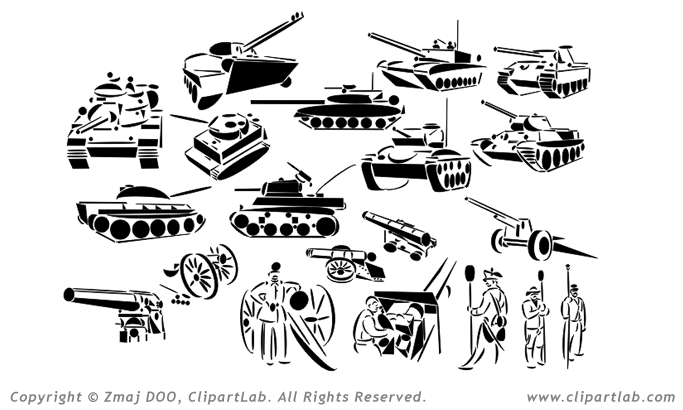 Copyright © Zmaj DOO, ClipartLab. All Rights Reserved.

www.clipartlab.com