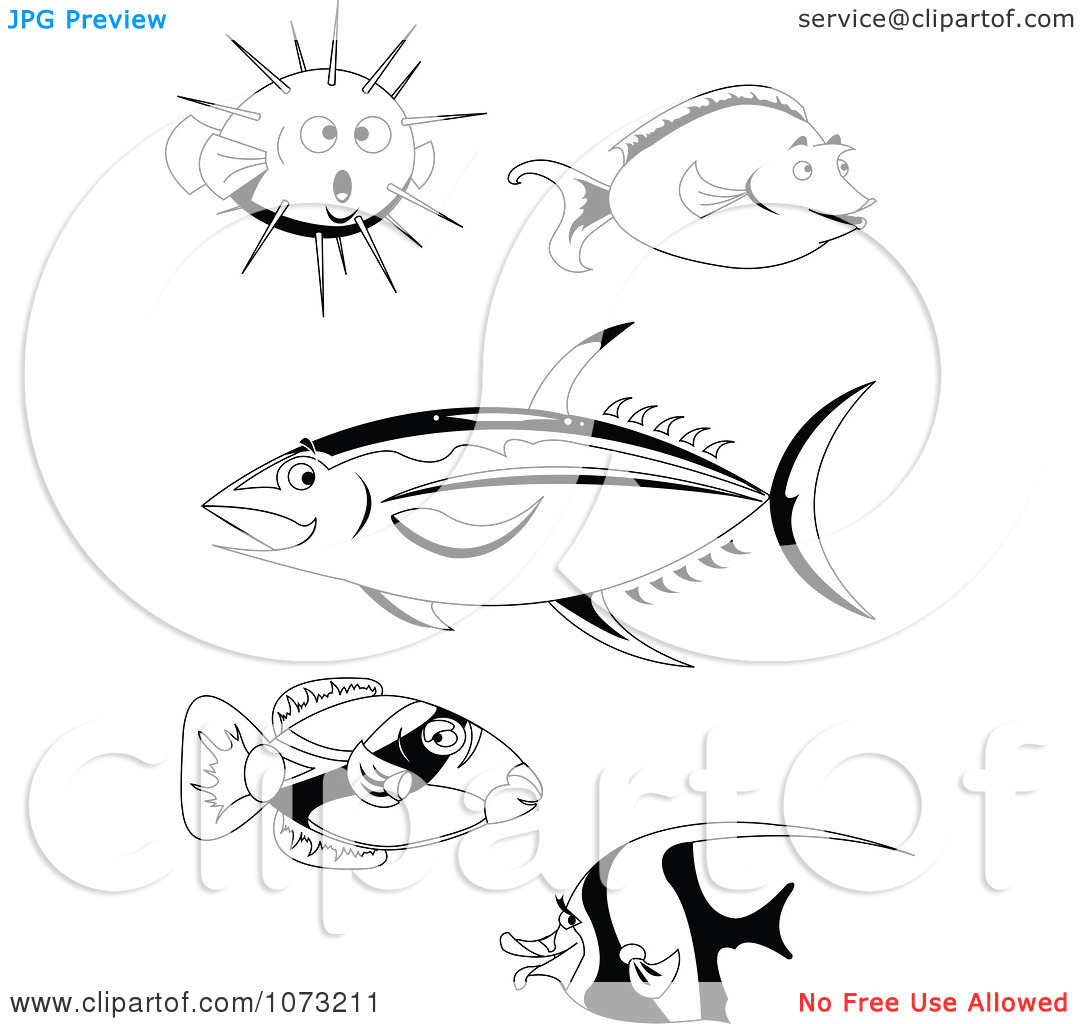 JPG Preview
service@clipartof.com

ClipartOf

www.clipartof.com/1073211
No Free Use Allowed