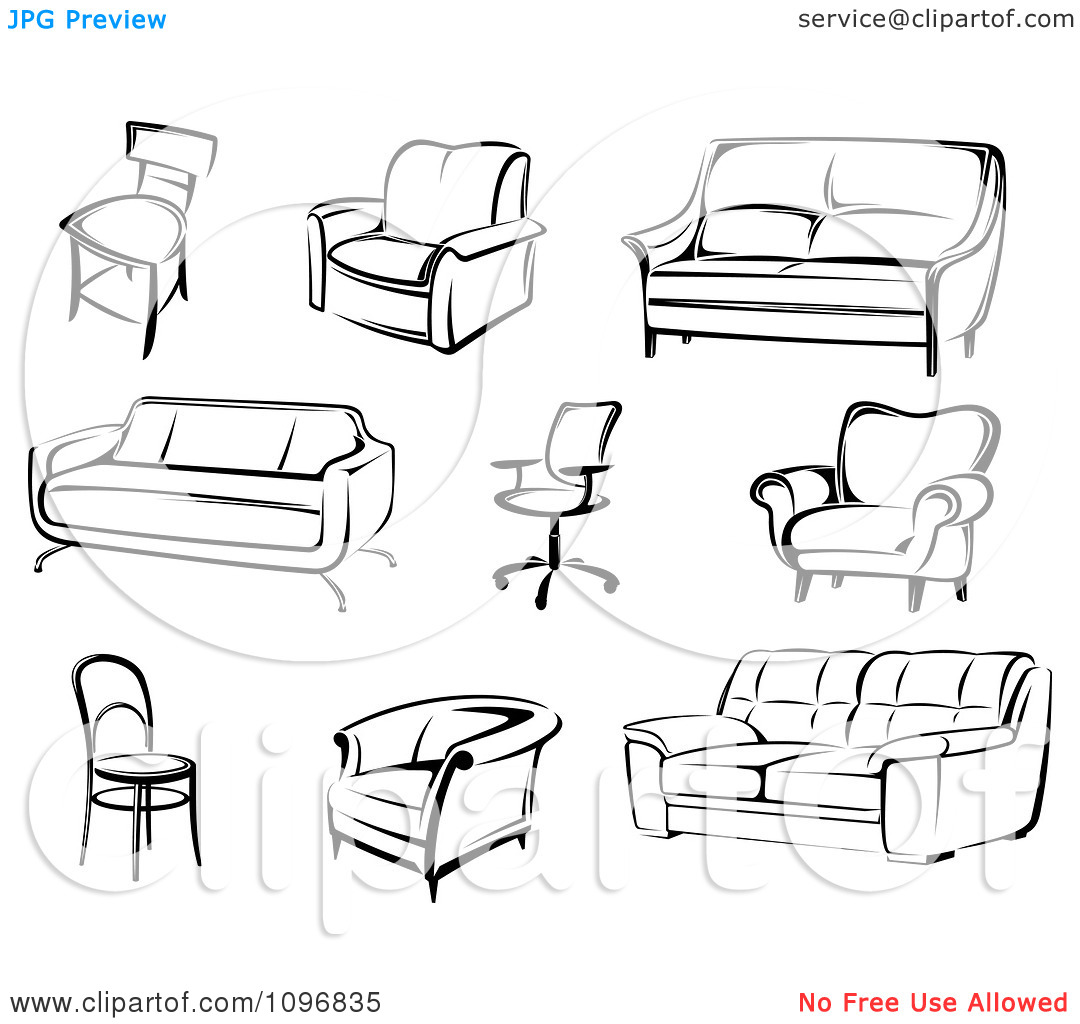 JPG Preview
service@clipartof.com

clipartof

www.clipartof.com/1096835
No Free Use Allowed