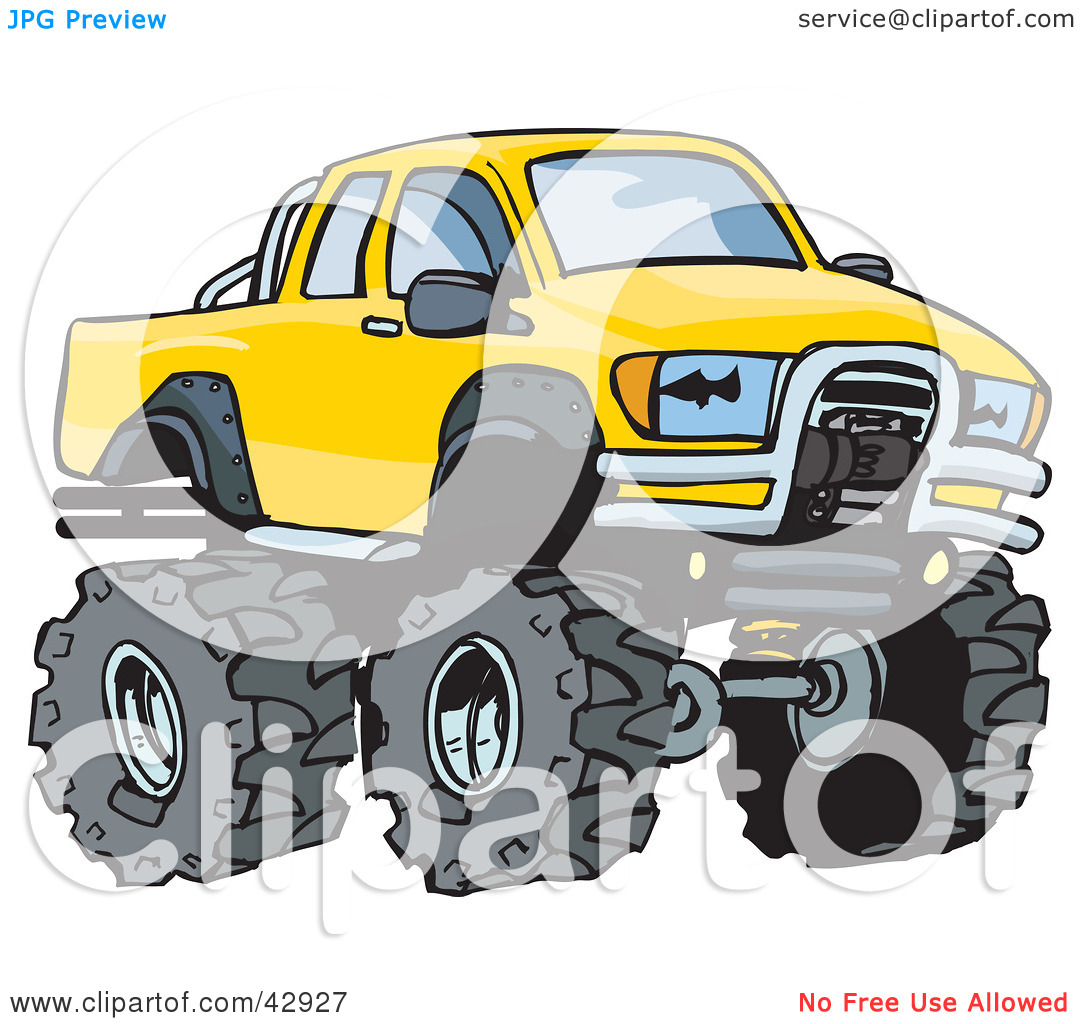 JPG Preview

service@clipartof.com

clipartof

www.clipartof.com/42927

No Free Use Allowed