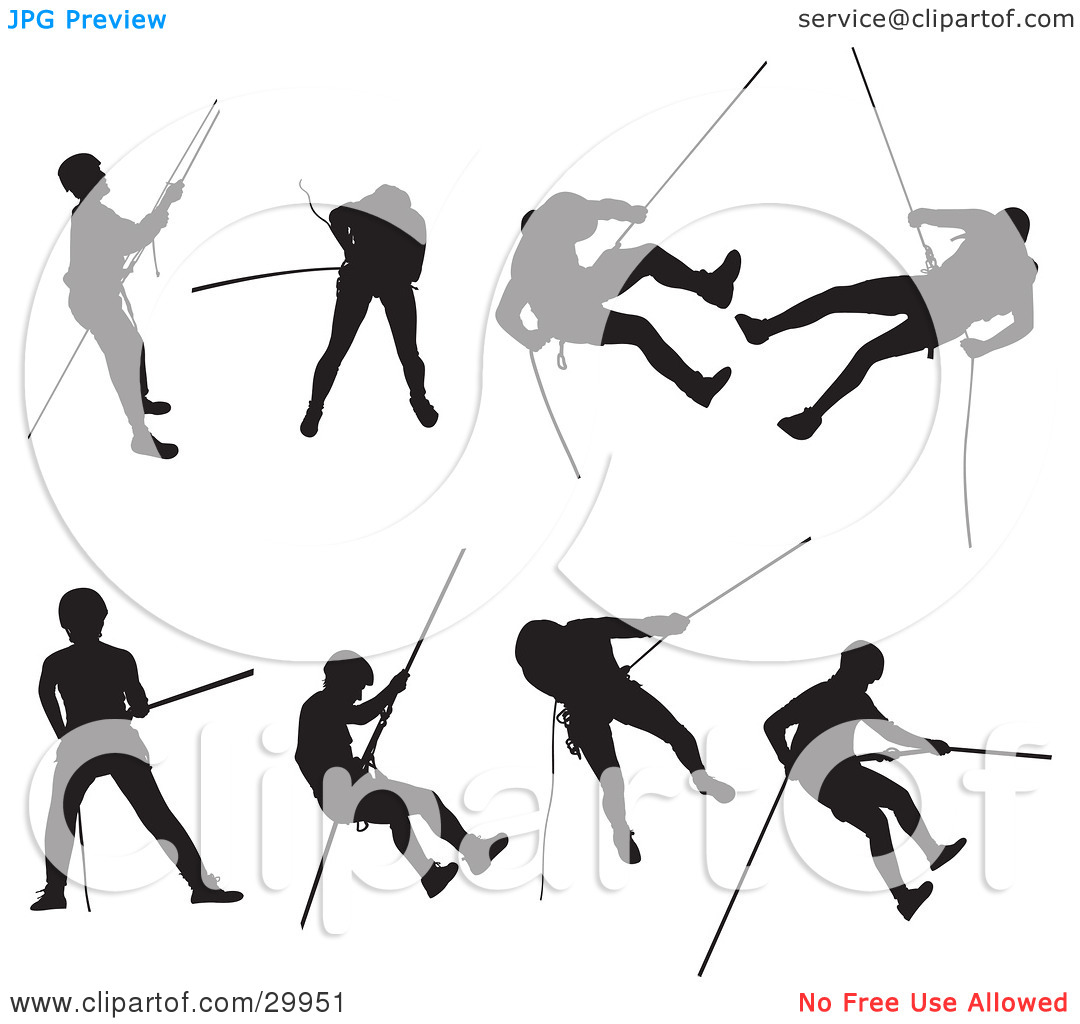 JPG Preview
service@clipartof.com

clipartof

www.clipartof.com/29951
No Free Use Allowed