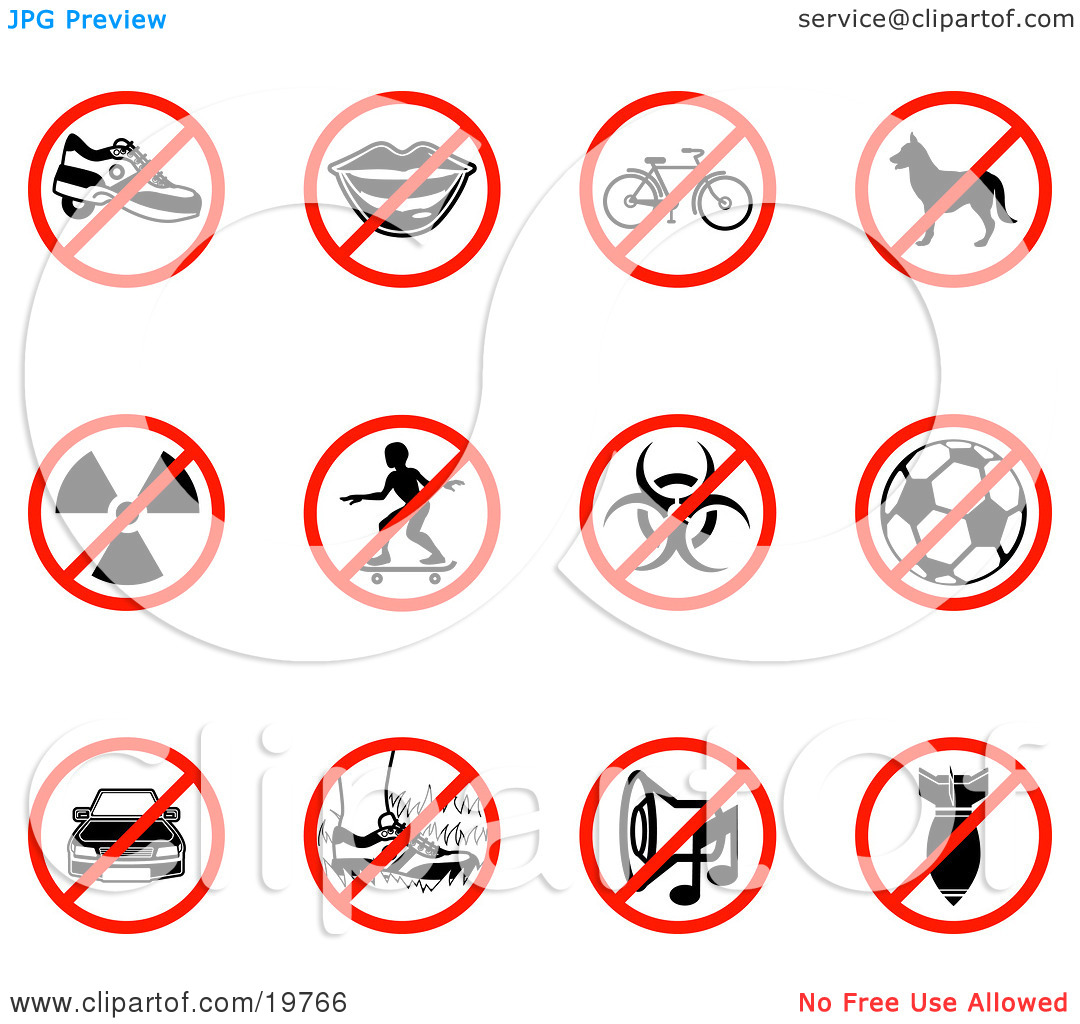 JPG Preview
service@clipartof.com

clipartof

www.clipartof.com/19766
No Free Use Allowed