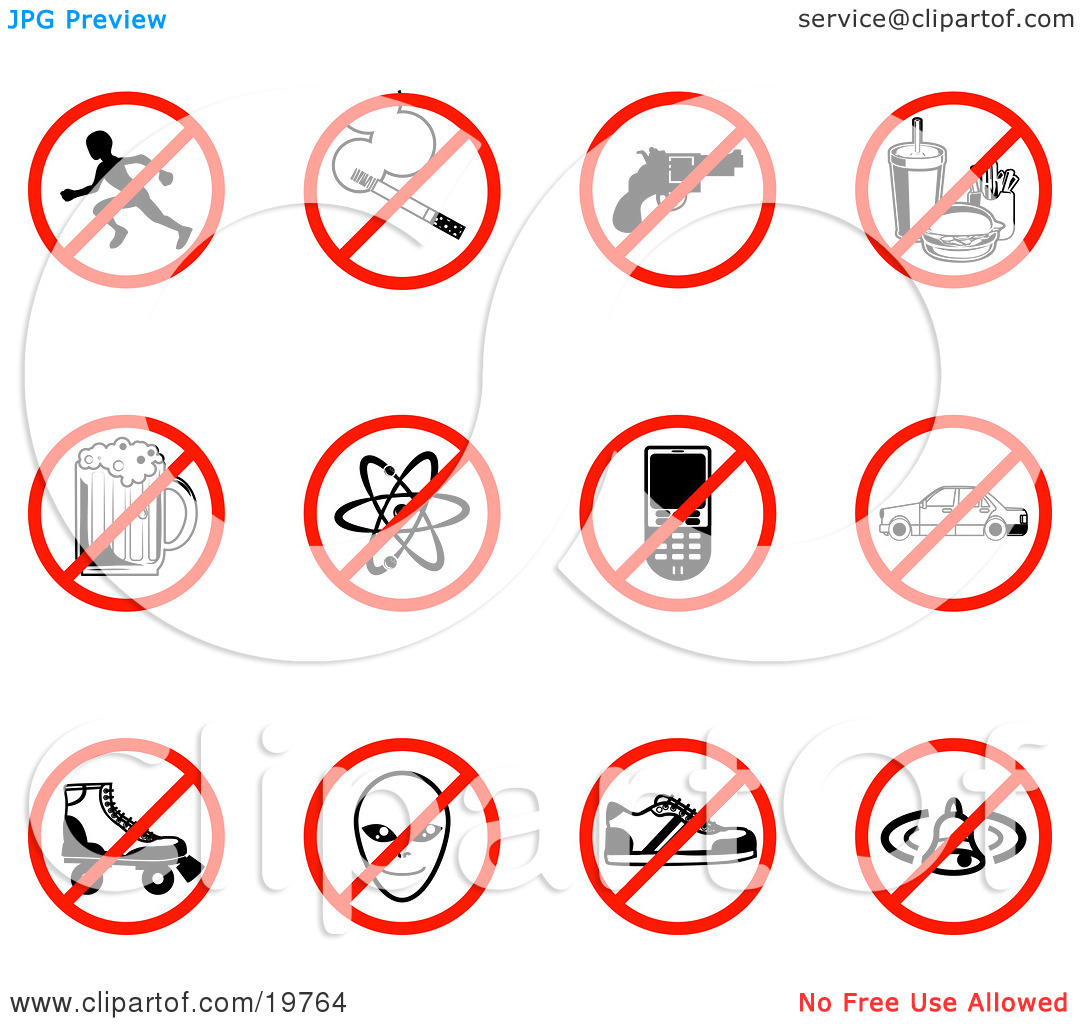 JPG Preview
service@clipartof.com

clipartof

www.clipartof.com/19764
No Free Use Allowed