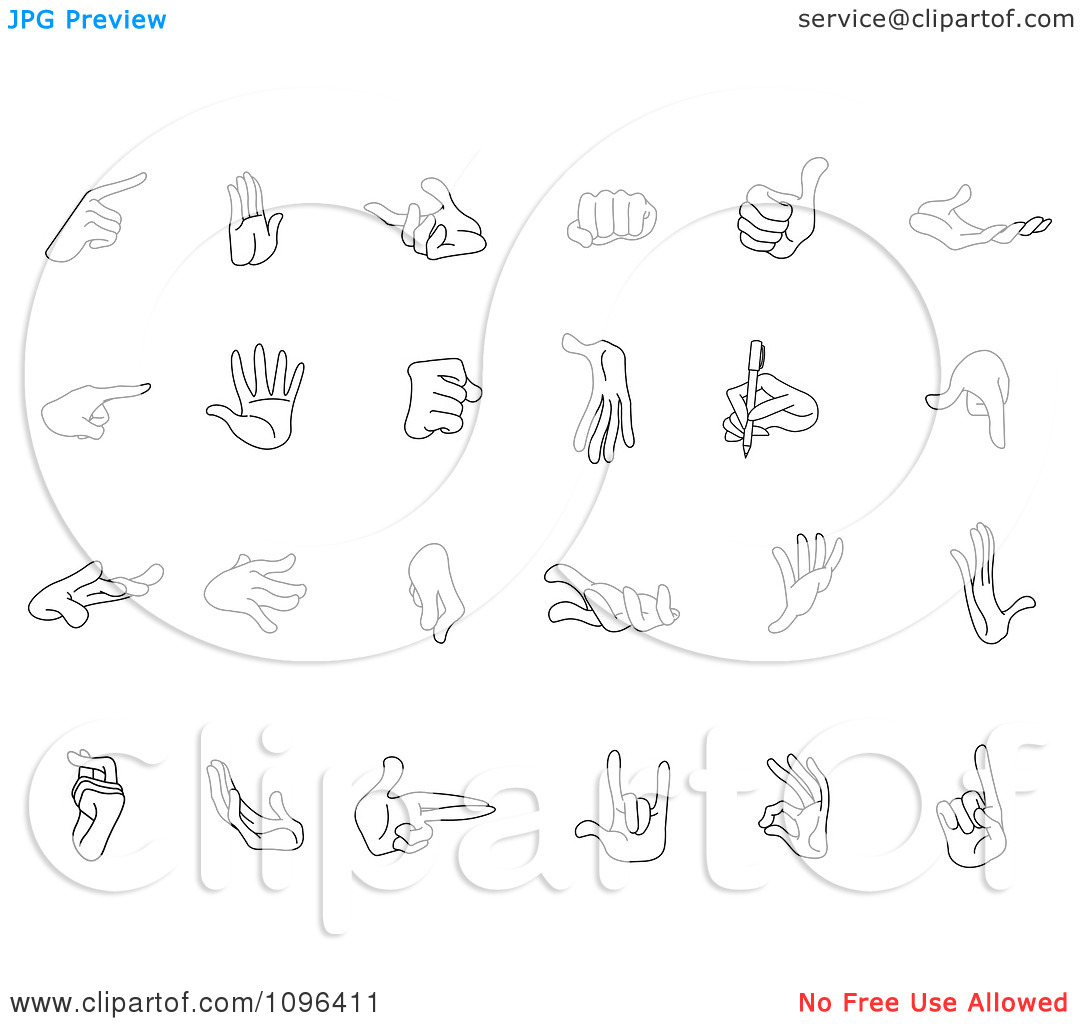 JPG Preview
service@clipartof.com

ClipartOf

www.clipartof.com/1096411
No Free Use Allowed