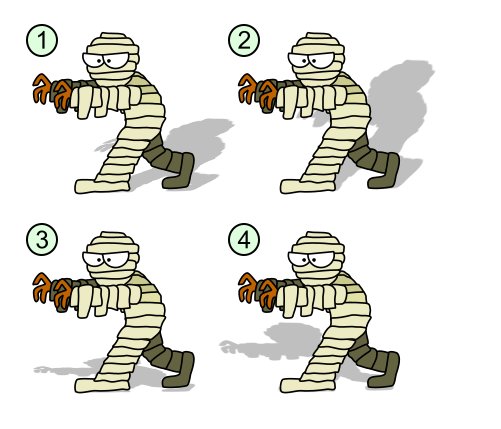 1
2
3
4