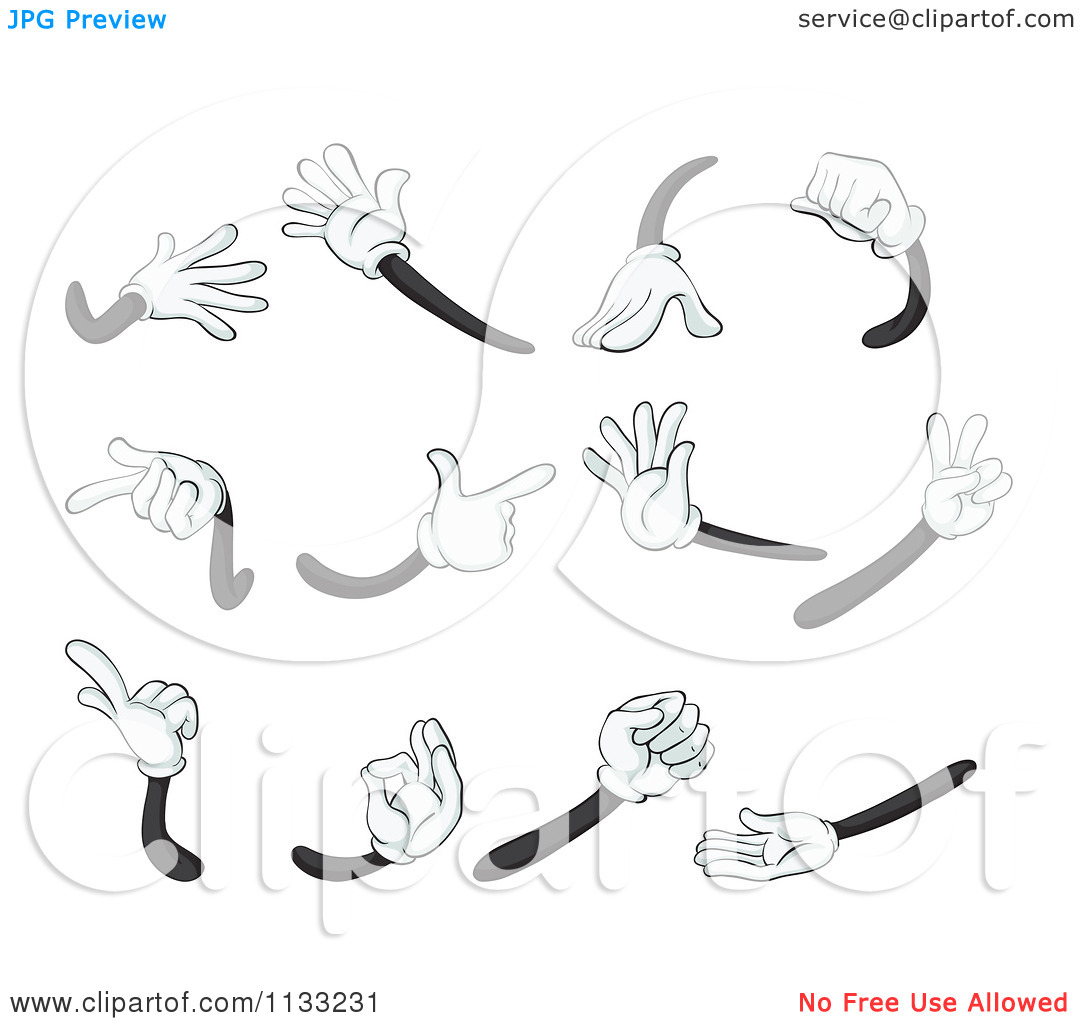 JPG Preview
service@clipartof.com

clipartof

www.clipartof.com/1133231
No Free Use Allowed