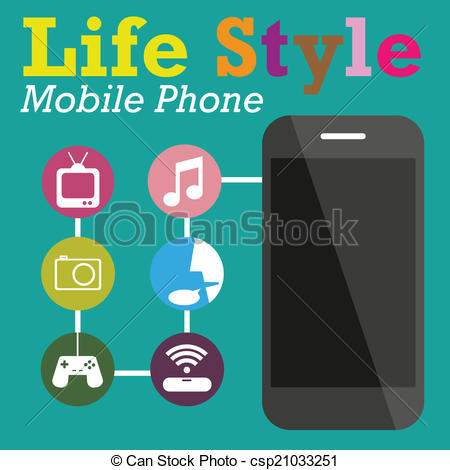 Life Style
Mobile Phone

CanStock

© Can Stock Photo - csp21033251