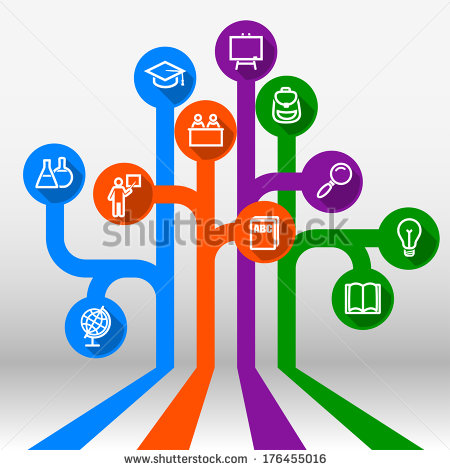 ABC

shutterstock

www.shutterstock.com · 176455016