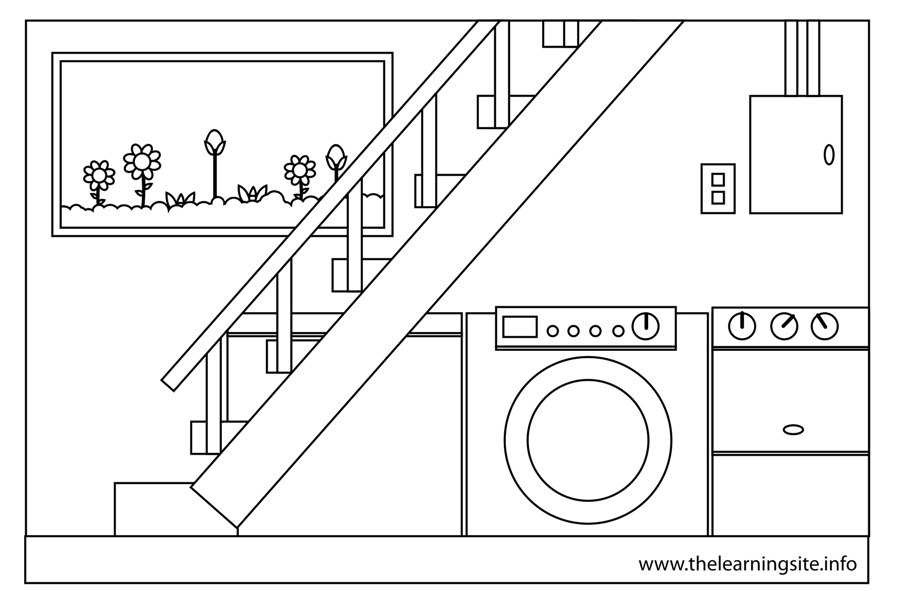 www.thelearningsite.info