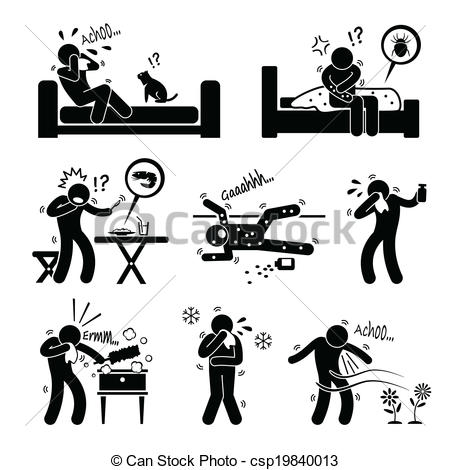 Achoo...

!?

!?

!?

Gaaahhh...

CanStock

Ermm...

Achoo...

© Can Stock Photo - csp19840013