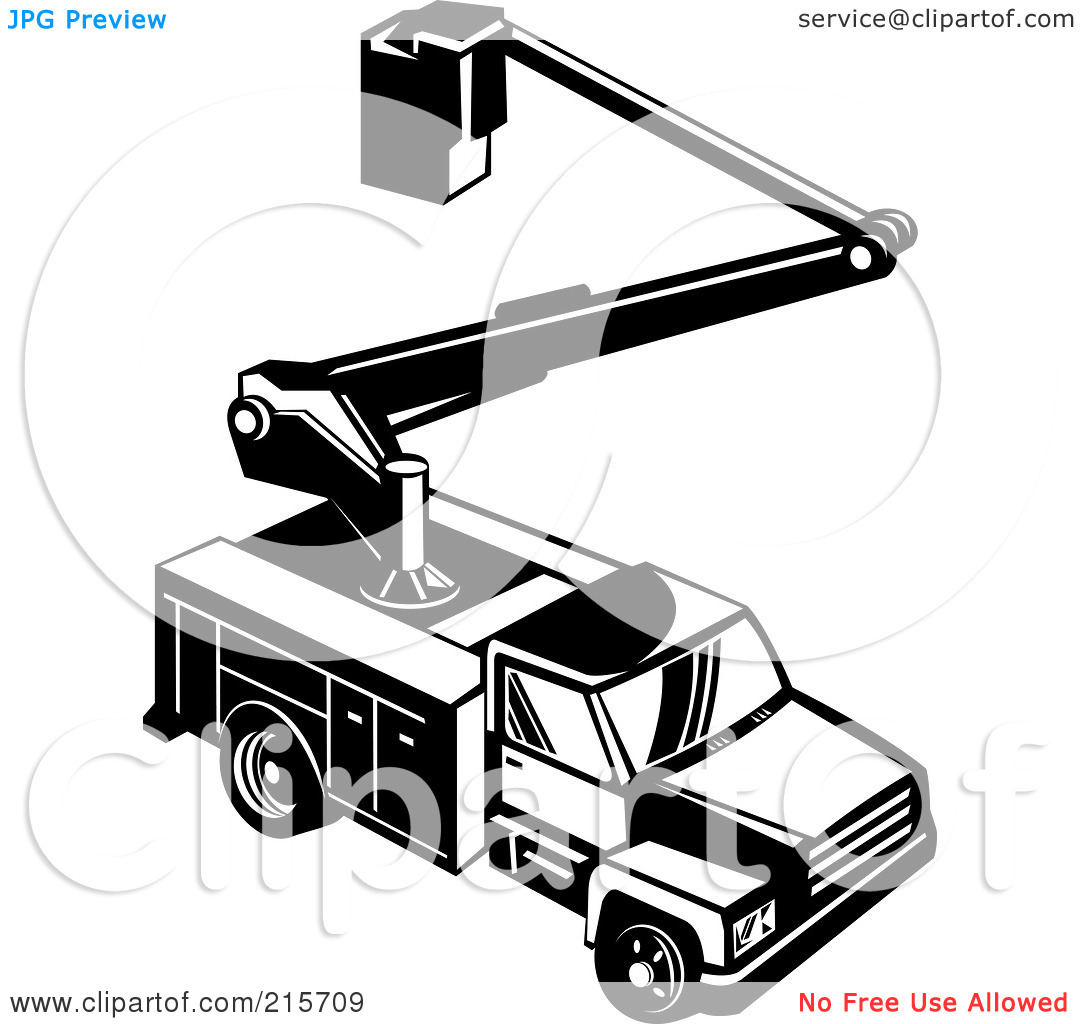 JPG Preview

service@clipartof.com

clipartof

www.clipartof.com/215709

No Free Use Allowed